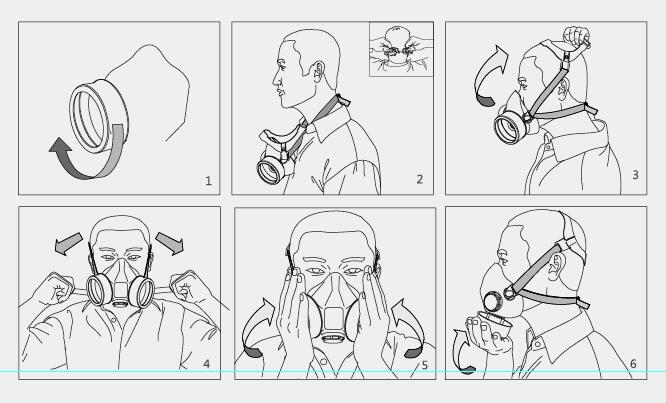 1

2

3

4

5

6